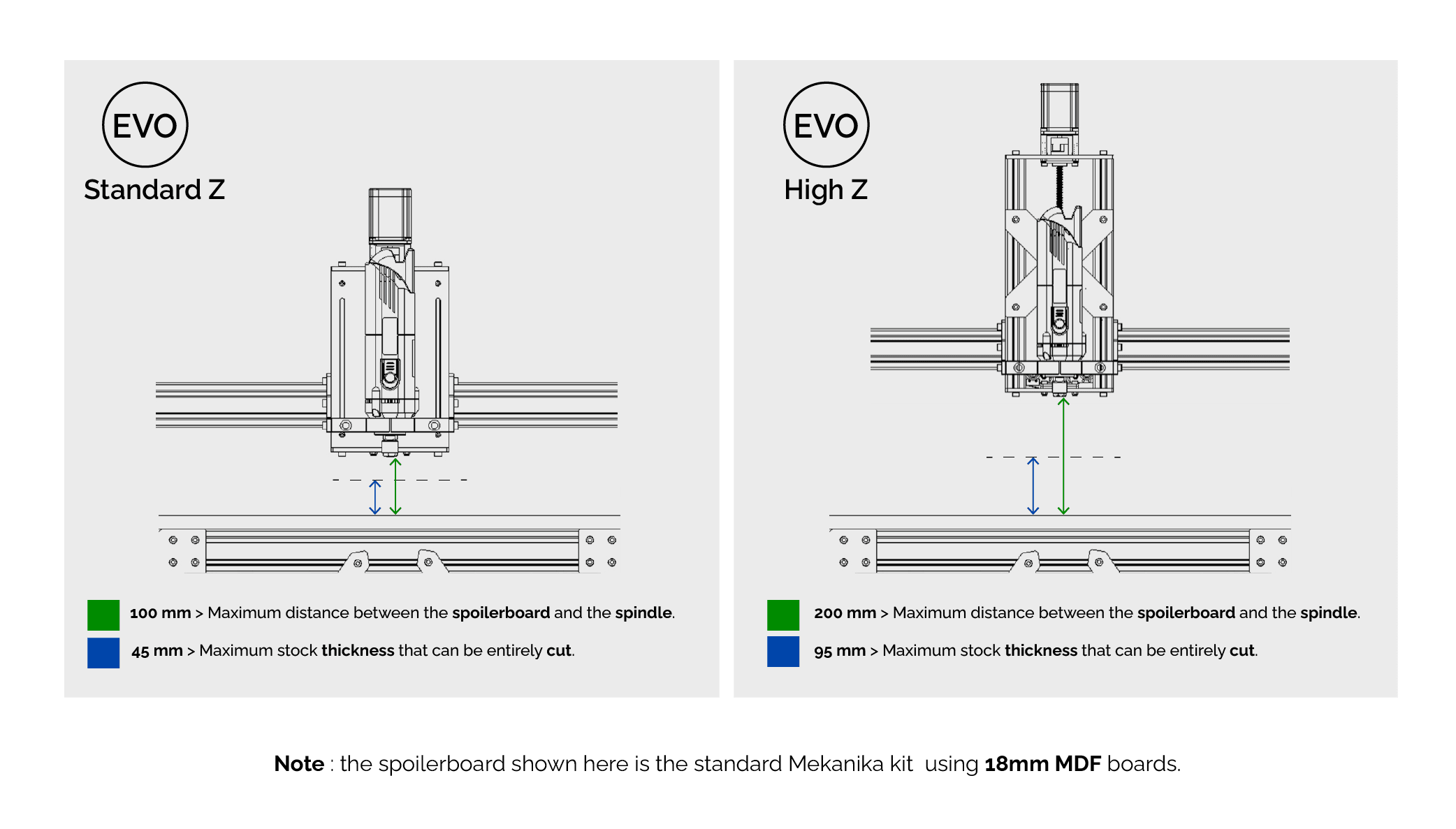 EVO
Standard Z

100 mm > Maximum distance between the spoilerboard and the spindle.
45 mm > Maximum stock thickness that can be entirely cut.

EVO
High Z

200 mm > Maximum distance between the spoilerboard and the spindle.
95 mm > Maximum stock thickness that can be entirely cut.

Note : the spoilerboard shown here is the standard Mekanika kit using 18mm MDF boards.