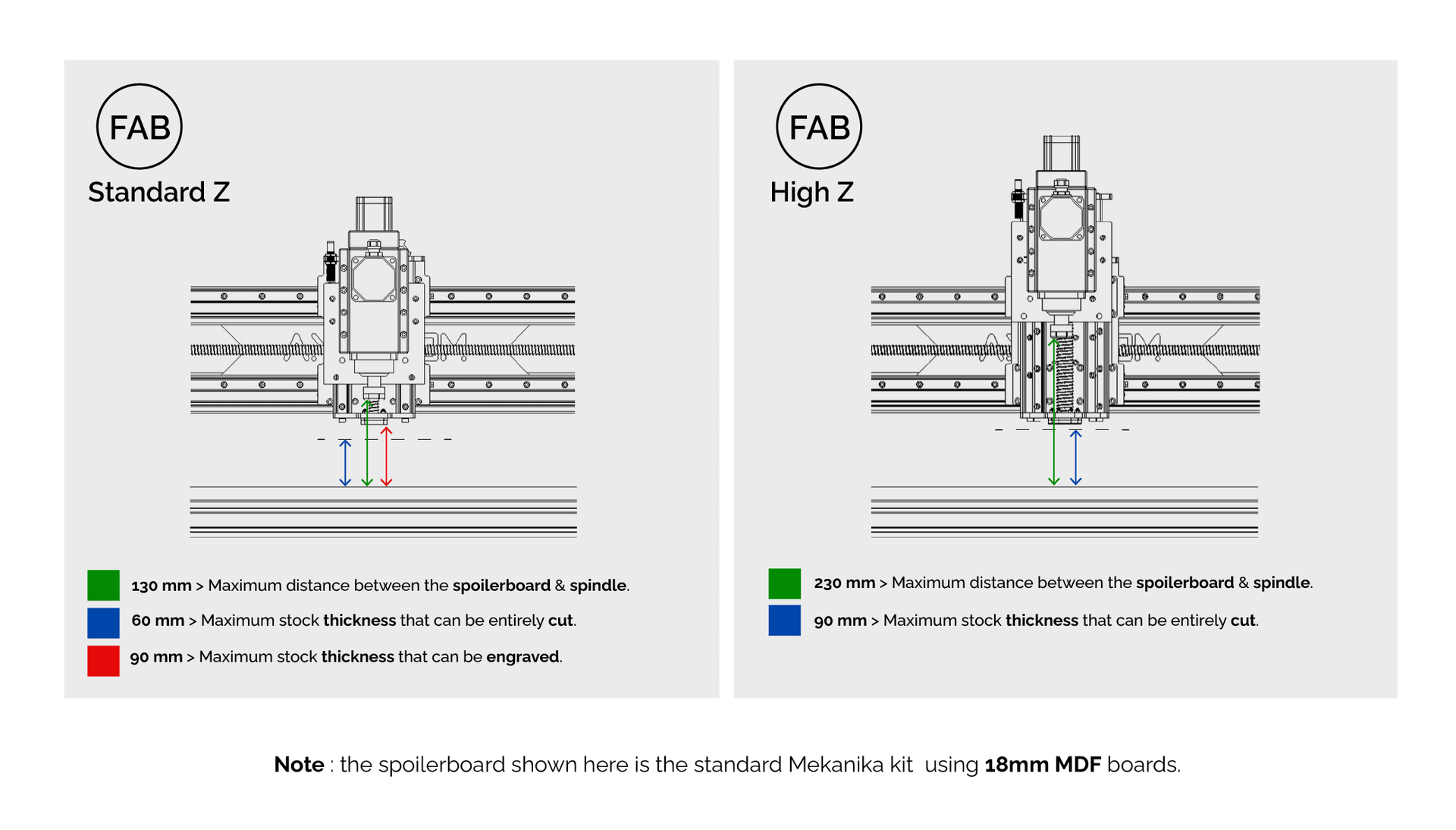 FAB
Standard Z

130 mm > Maximum distance between the spoilerboard & spindle.
60 mm > Maximum stock thickness that can be entirely cut.
90 mm > Maximum stock thickness that can be engraved.

FAB
High Z

230 mm > Maximum distance between the spoilerboard & spindle.
90 mm > Maximum stock thickness that can be entirely cut.

Note : the spoilerboard shown here is the standard Mekanika kit using 18mm MDF boards.