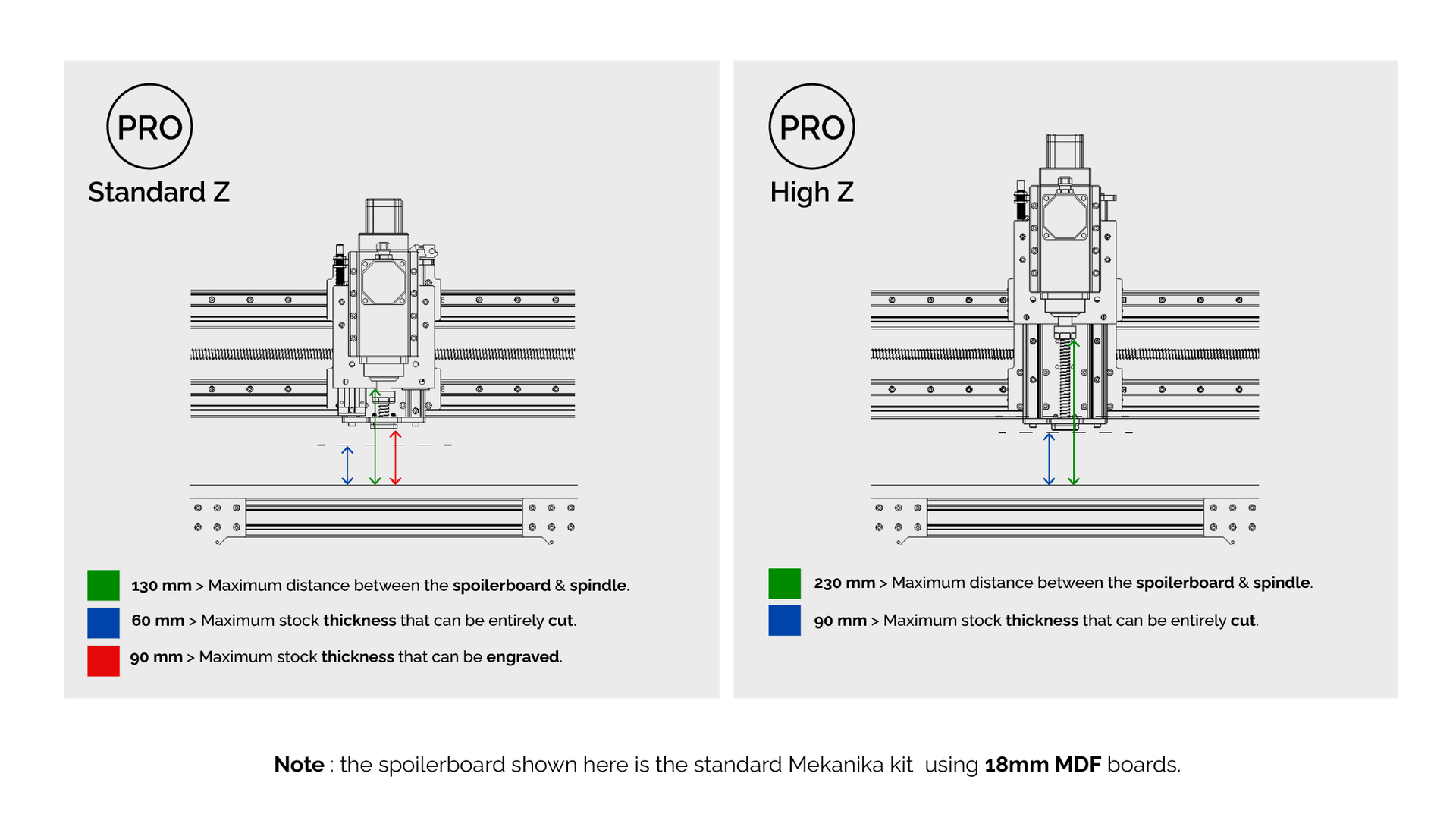 PRO
Standard Z

130 mm > Maximum distance between the spoilerboard & spindle.
60 mm > Maximum stock thickness that can be entirely cut.
90 mm > Maximum stock thickness that can be engraved.

PRO
High Z

230 mm > Maximum distance between the spoilerboard & spindle.
90 mm > Maximum stock thickness that can be entirely cut.

Note : the spoilerboard shown here is the standard Mekanika kit using 18mm MDF boards.