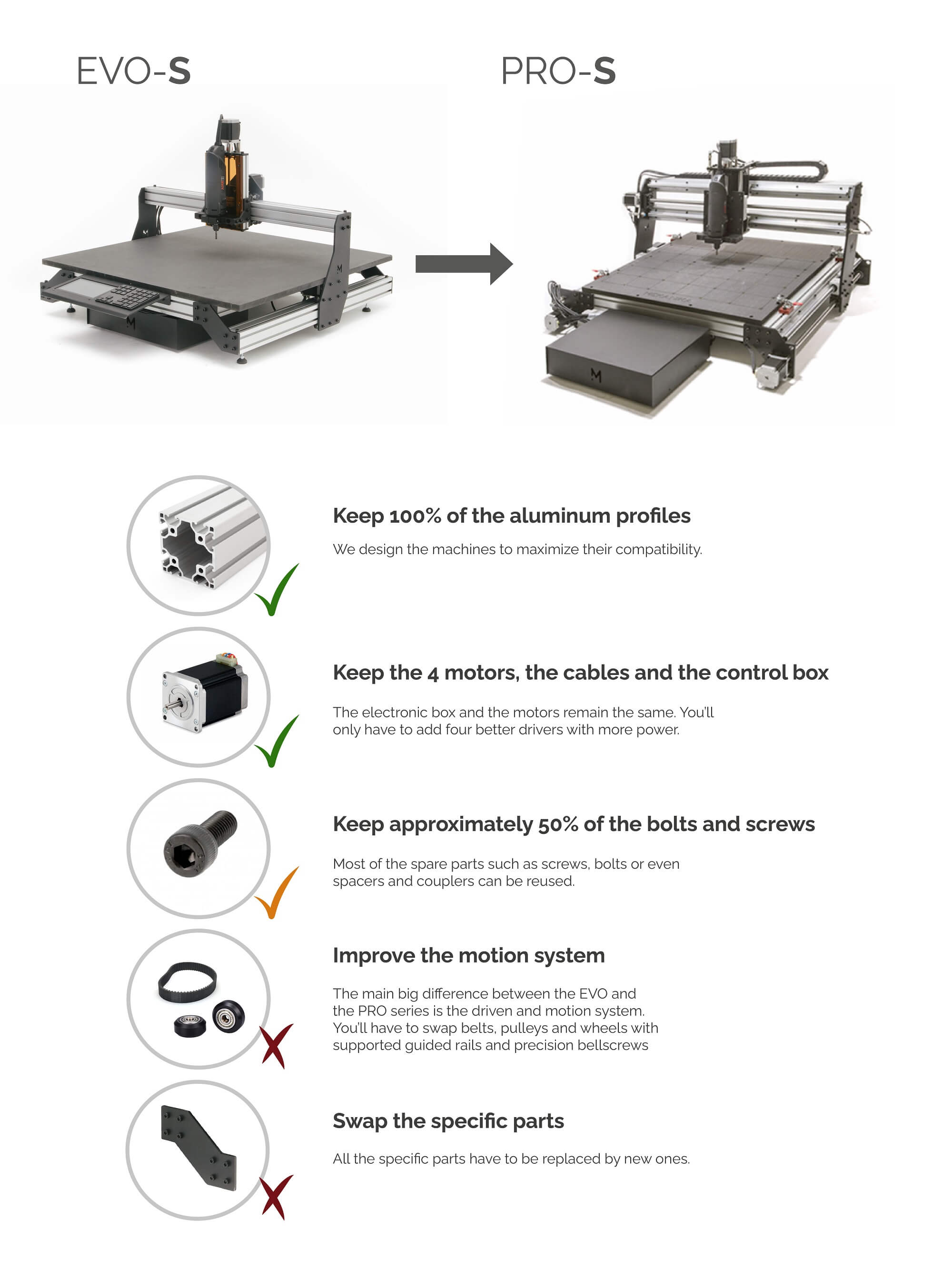 EVO-S

PRO-S

Keep 100% of the aluminum profiles

We design the machines to maximize their compatibility.

Keep the 4 motors, the cables and the control box

The electronic box and the motors remain the same. You'll only have to add four better drivers with more power.

Keep approximately 50% of the bolts and screws

Most of the spare parts such as screws, bolts or even spacers and couplers can be reused.

Improve the motion system

The main big difference between the EVO and the PRO series is the driven and motion system. You'll have to swap belts, pulleys and wheels with supported guided rails and precision bellscrews

Swap the specific parts

All the specific parts have to be replaced by new ones.